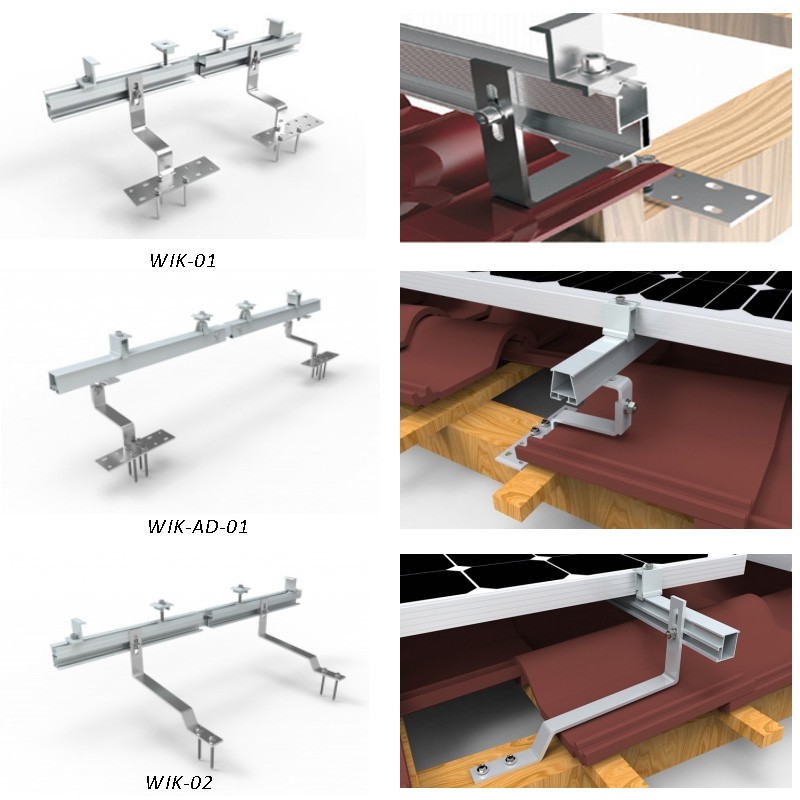 WIK-01

WIK-AD-01

WIK-02